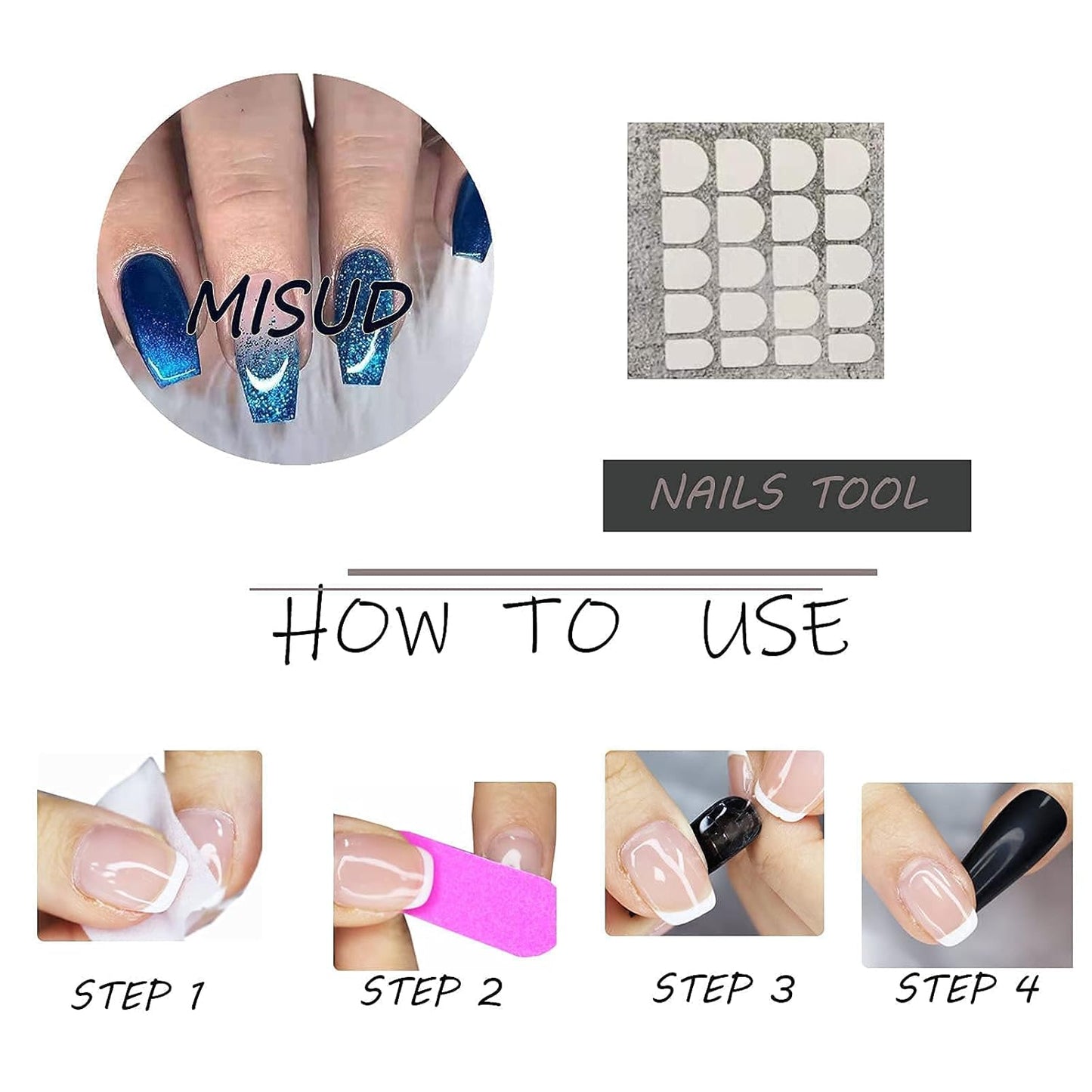 MISUD

NAILS TOOL

HOW TO USE

STEP 1

STEP 2

STEP 3

STEP 4